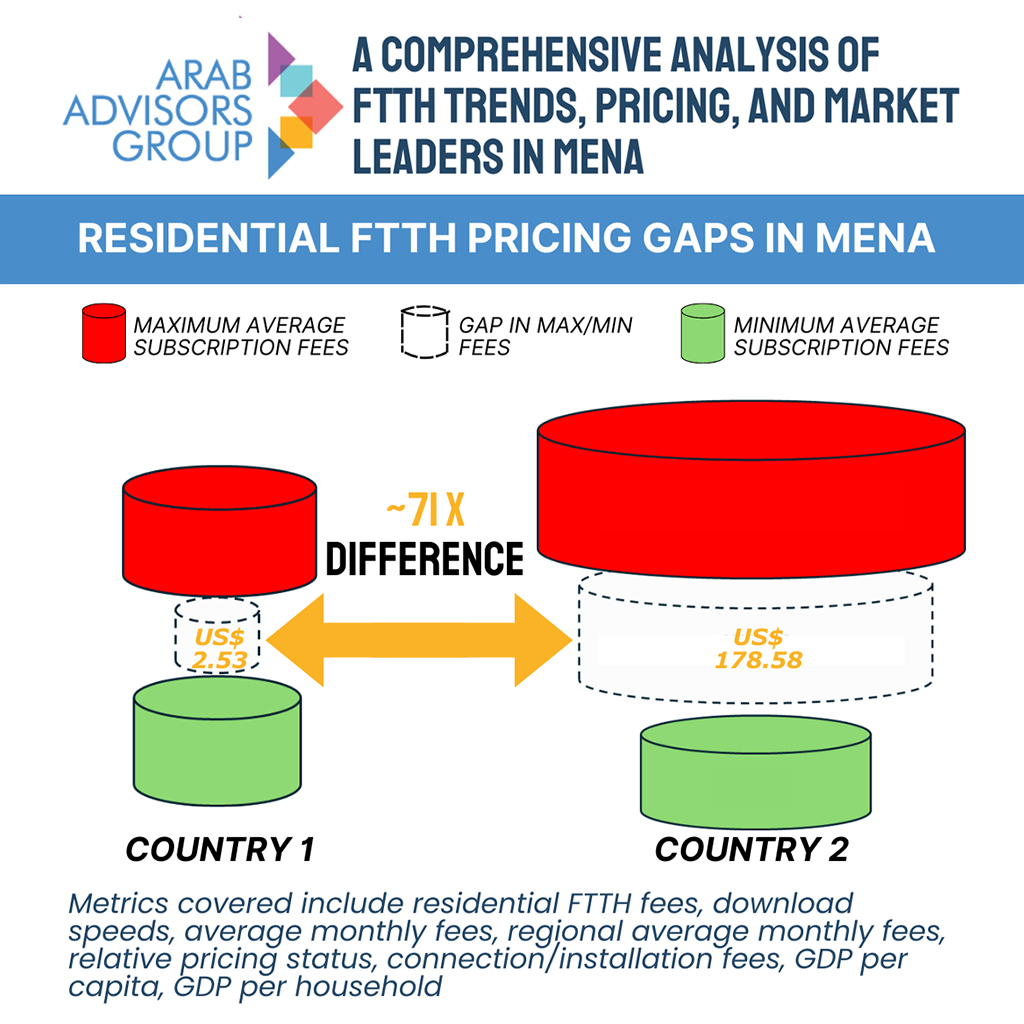 ARAB ADVISORS GROUP

A COMPREHENSIVE ANALYSIS OF FTTH TRENDS, PRICING, AND MARKET LEADERS IN MENA

RESIDENTIAL FTTH PRICING GAPS IN MENA

MAXIMUM AVERAGE SUBSCRIPTION FEES

GAP IN MAX/MIN FEES

MINIMUM AVERAGE SUBSCRIPTION FEES

~71 X DIFFERENCE

US$ 2.53

US$ 178.58

COUNTRY 1

COUNTRY 2

Metrics covered include residential FTTH fees, download speeds, average monthly fees, regional average monthly fees, relative pricing status, connection/installation fees, GDP per capita, GDP per household